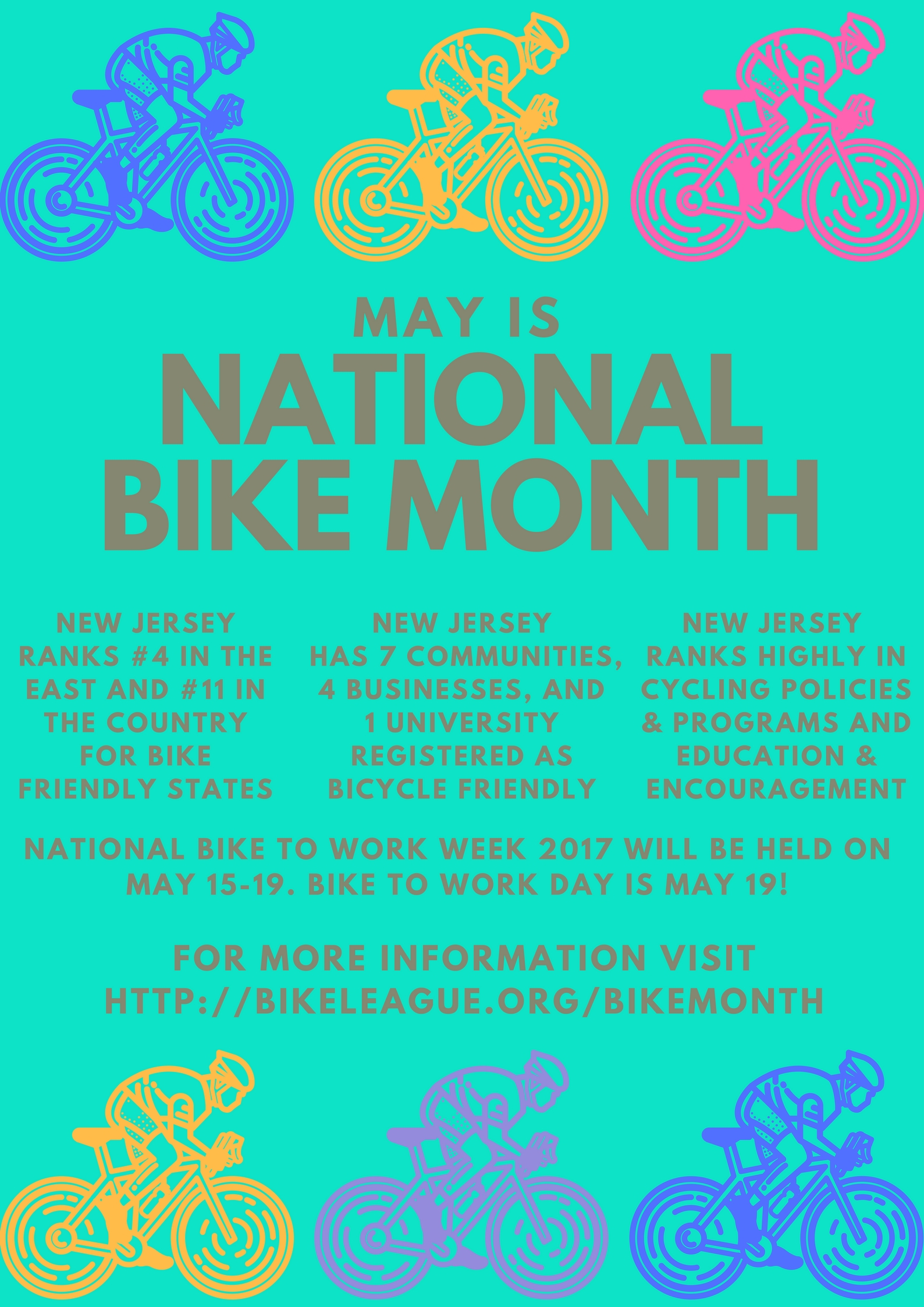 MAY IS
NATIONAL
BIKE MONTH

NEW JERSEY RANKS #4 IN THE EAST AND #11 IN THE COUNTRY FOR BIKE FRIENDLY STATES

NEW JERSEY HAS 7 COMMUNITIES, 4 BUSINESSES, AND 1 UNIVERSITY REGISTERED AS BICYCLE FRIENDLY

NEW JERSEY RANKS HIGHLY IN CYCLING POLICIES & PROGRAMS AND EDUCATION & ENCOURAGEMENT

NATIONAL BIKE TO WORK WEEK 2017 WILL BE HELD ON MAY 15-19. BIKE TO WORK DAY IS MAY 19!

FOR MORE INFORMATION VISIT HTTP://BIKELEAGUE.ORG/BIKEMONTH